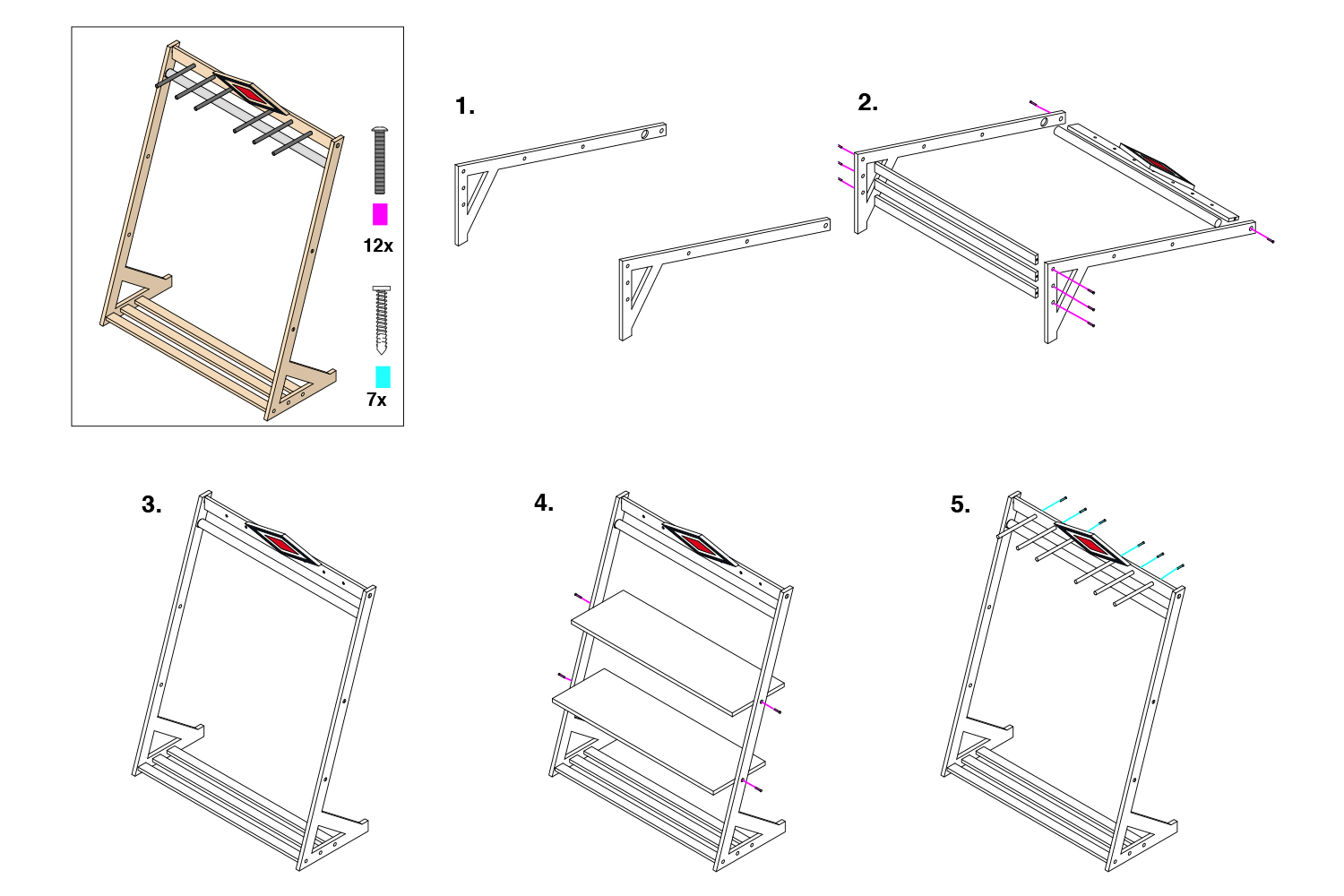 12x

7x

1.

2.

3.

4.

5.